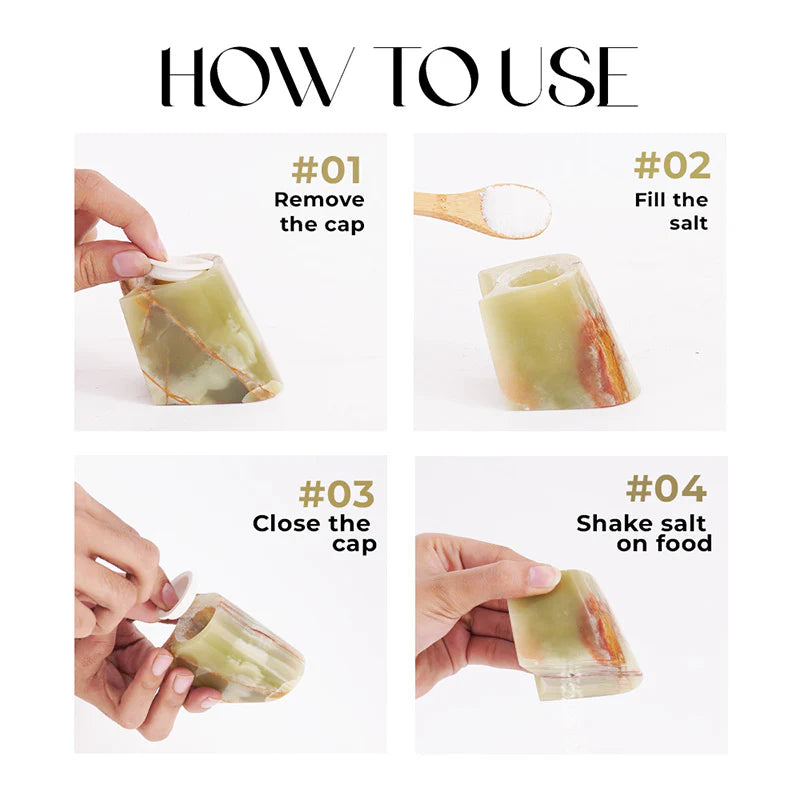 HOW TO USE

#01
Remove the cap

#02
Fill the salt

#03
Close the cap

#04
Shake salt on food