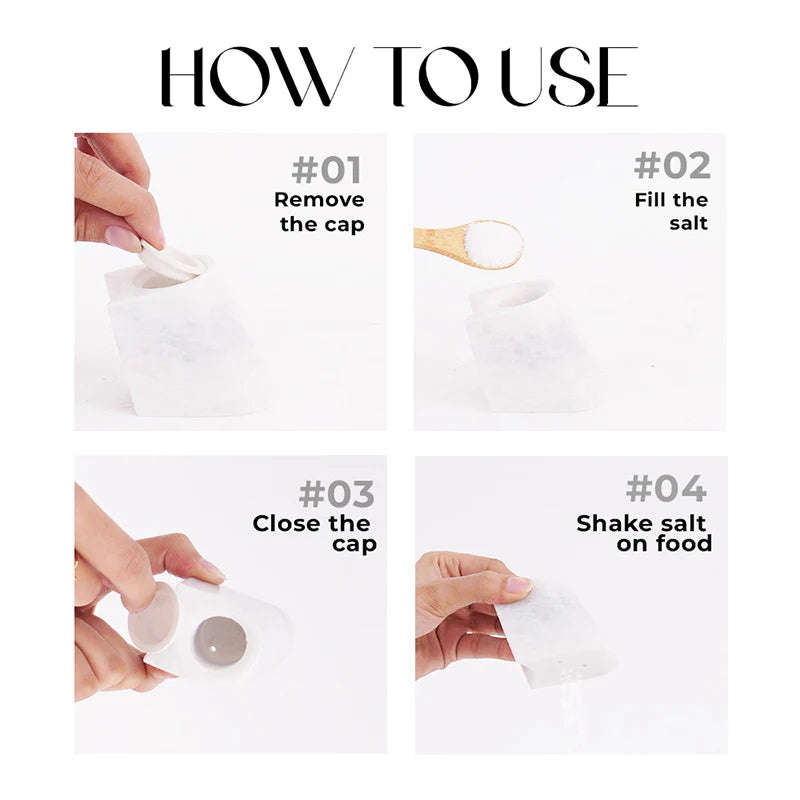 HOW TO USE

#01
Remove the cap

#02
Fill the salt

#03
Close the cap

#04
Shake salt on food