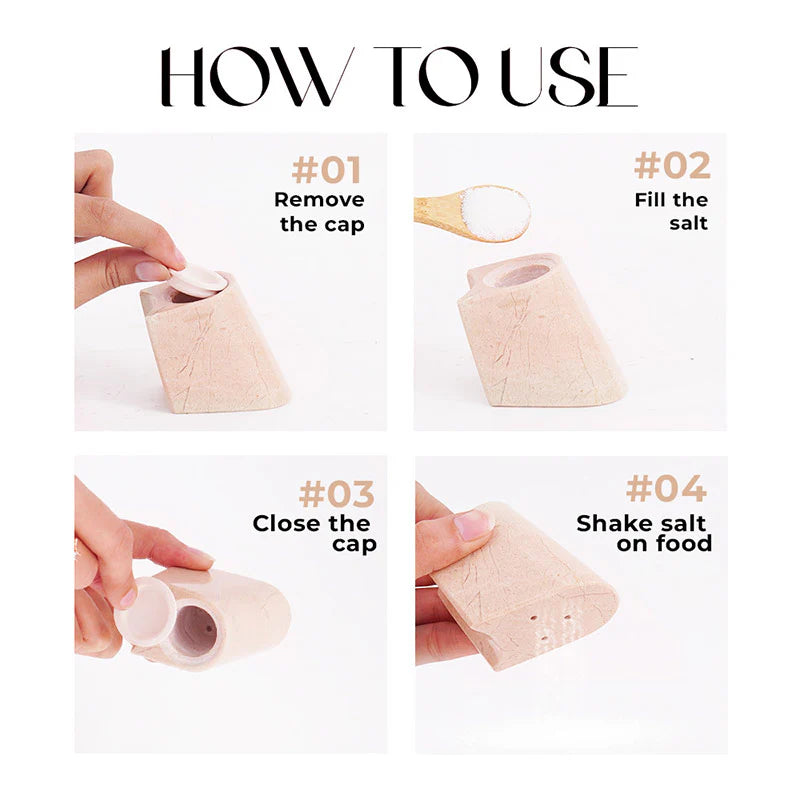 HOW TO USE

#01
Remove the cap

#02
Fill the salt

#03
Close the cap

#04
Shake salt on food