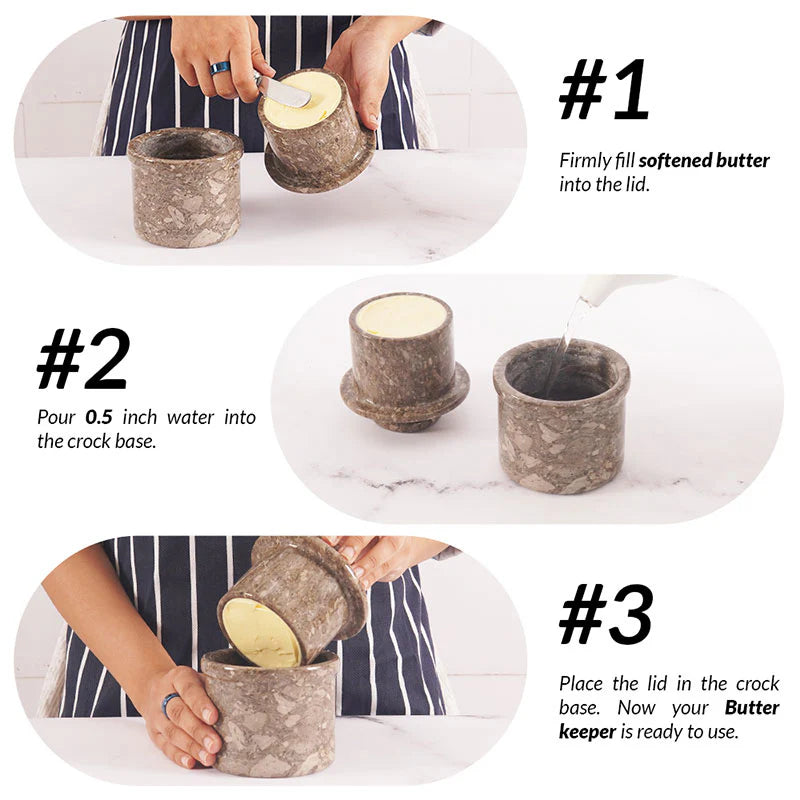 #1

Firmly fill softened butter into the lid.

#2

Pour 0.5 inch water into the crock base.

#3

Place the lid in the crock base. Now your Butter keeper is ready to use.