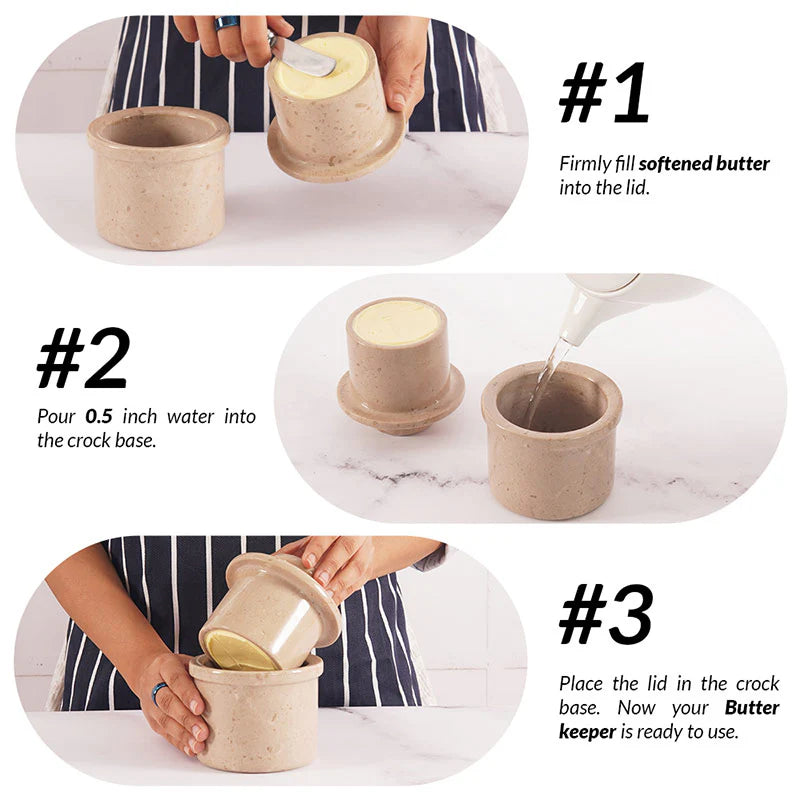 #1

Firmly fill softened butter into the lid.

#2

Pour 0.5 inch water into the crock base.

#3

Place the lid in the crock base. Now your Butter keeper is ready to use.