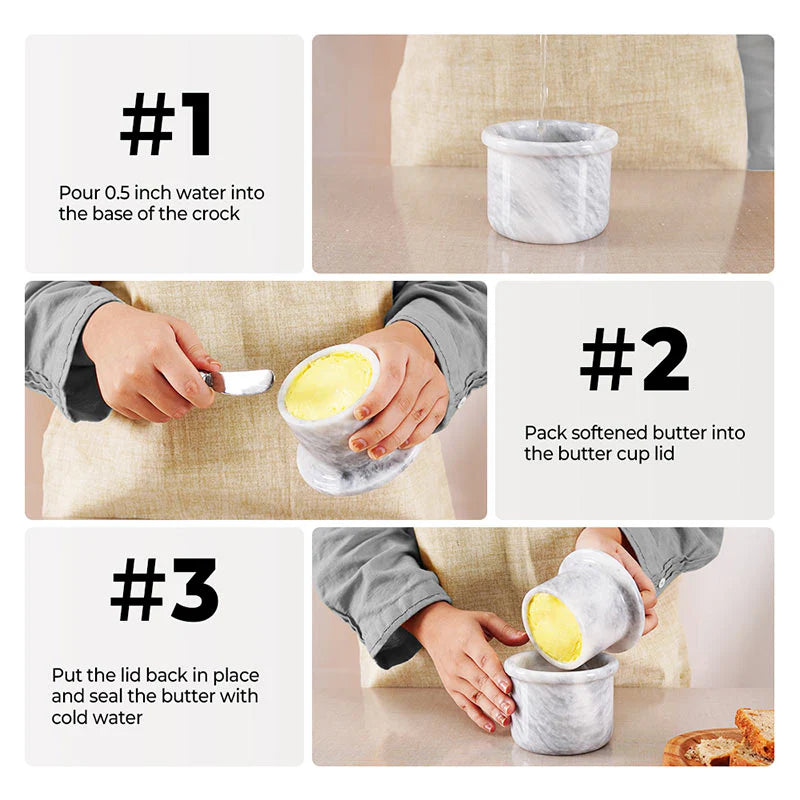 #1

Pour 0.5 inch water into the base of the crock

#2

Pack softened butter into the butter cup lid

#3

Put the lid back in place and seal the butter with cold water